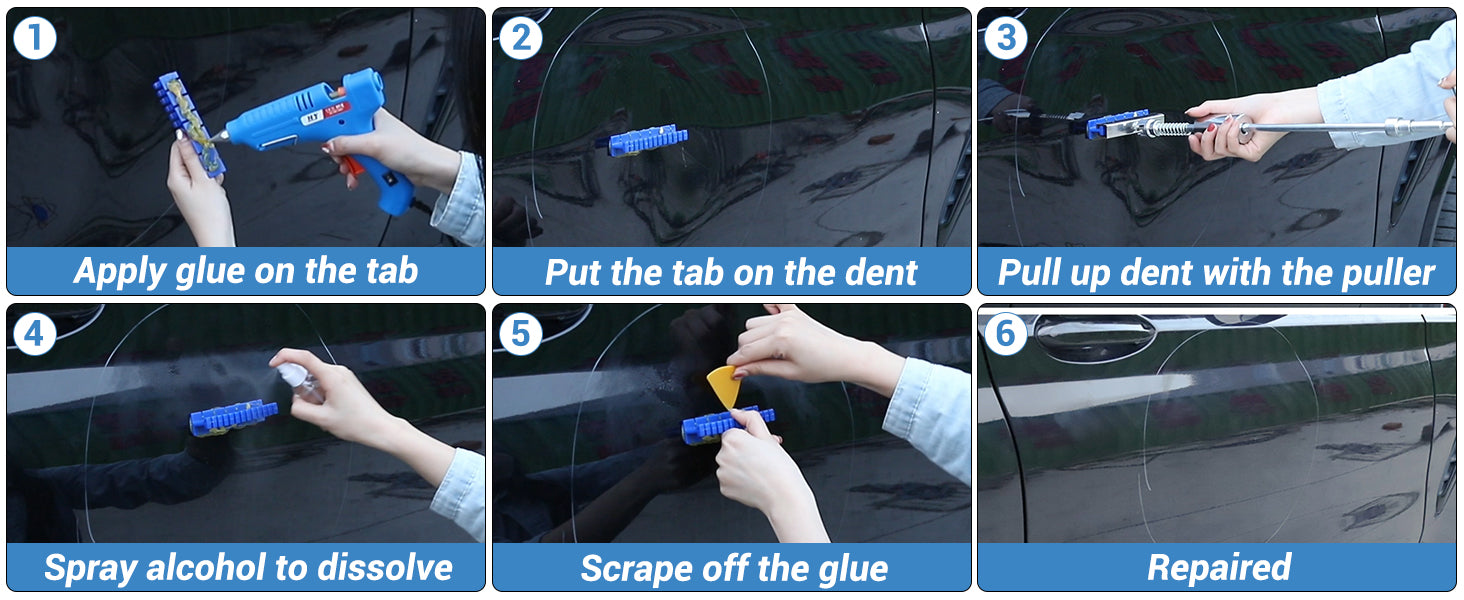 1
Apply glue on the tab

2
Put the tab on the dent

3
Pull up dent with the puller

4
Spray alcohol to dissolve

5
Scrape off the glue

6
Repaired