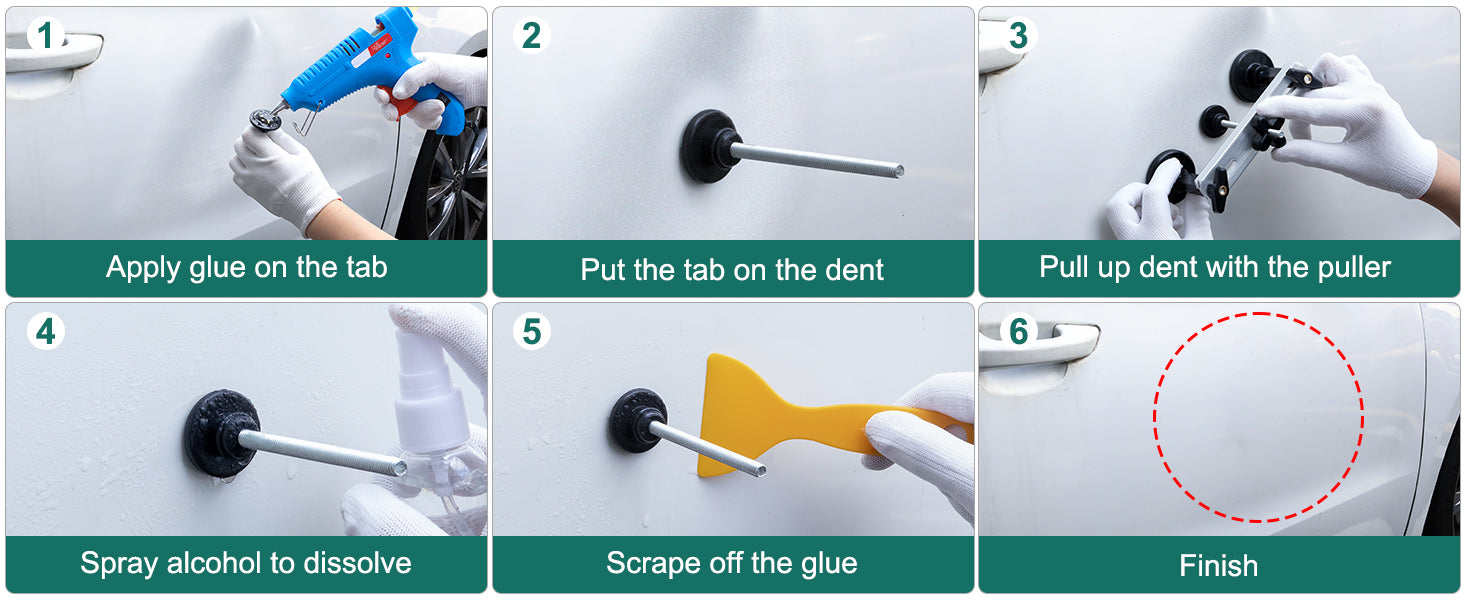 1
Apply glue on the tab

2
Put the tab on the dent

3
Pull up dent with the puller

4
Spray alcohol to dissolve

5
Scrape off the glue

6
Finish