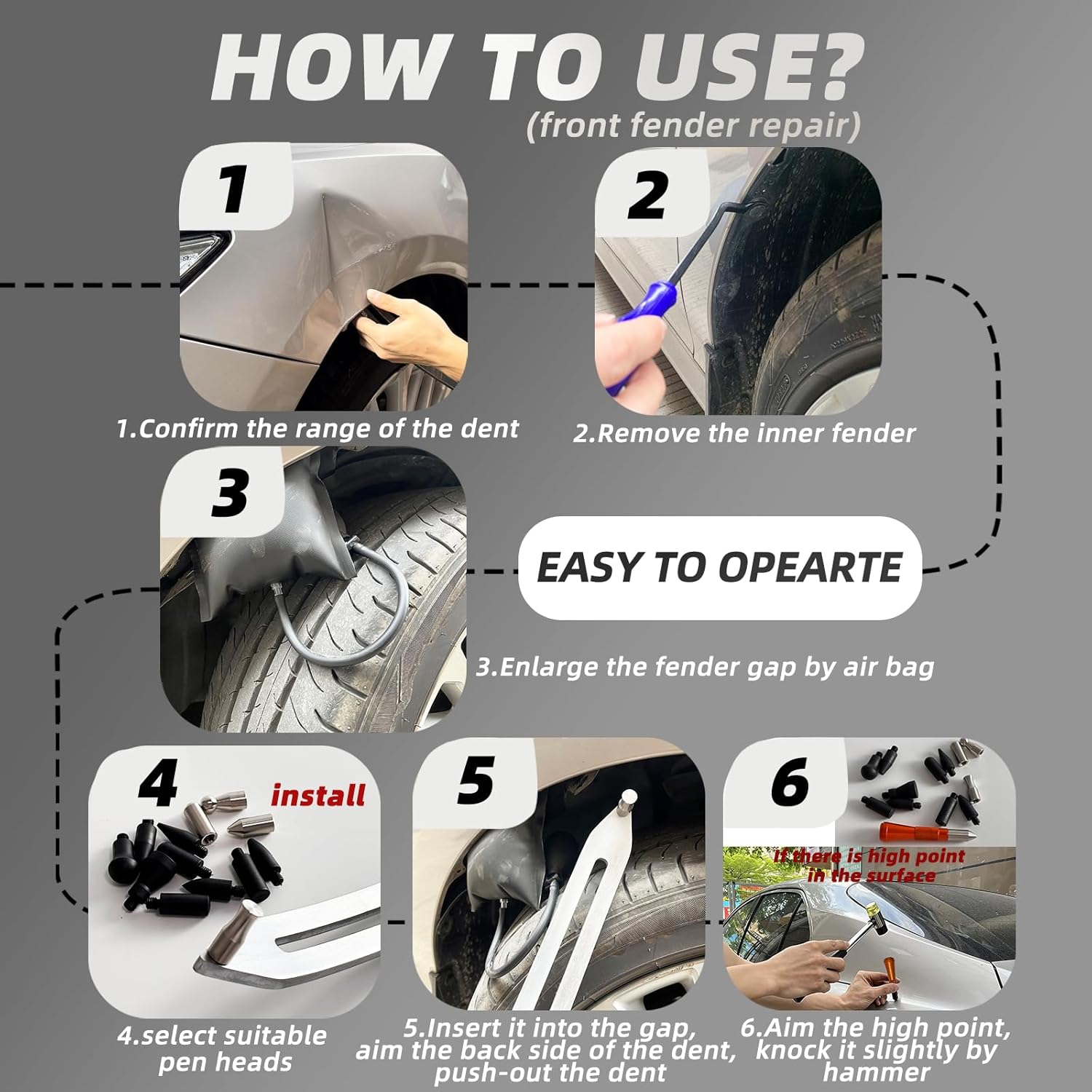 HOW TO USE?
(front fender repair)

1

1.Confirm the range of the dent

2

2.Remove the inner fender

3

EASY TO OPEARTE

3.Enlarge the fender gap by air bag

4

install

4.select suitable pen heads

5

5.Insert it into the gap, aim the back side of the dent, push-out the dent

6

If there is high point in the surface

6.Aim the high point, knock it slightly by hammer