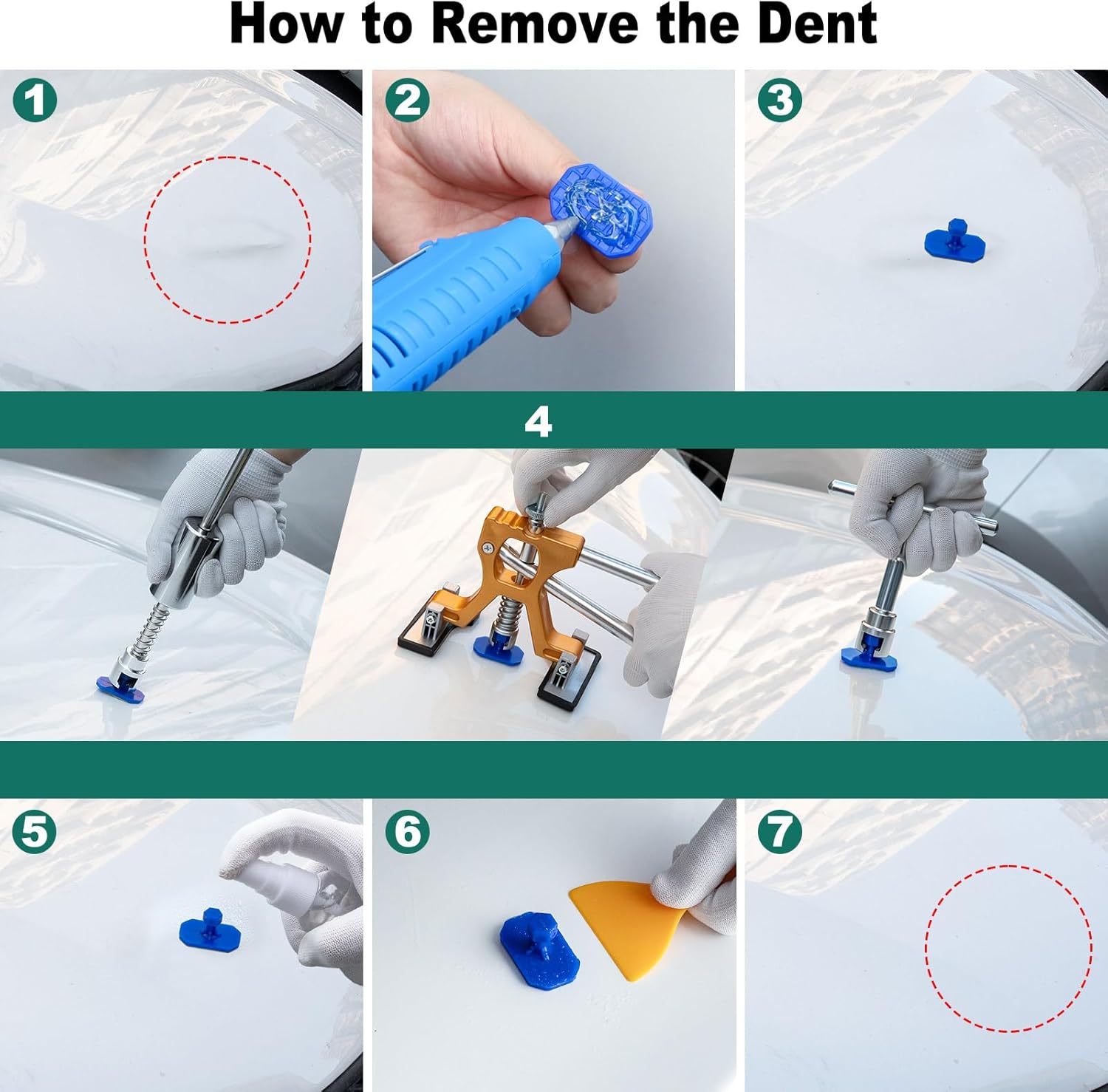 How to Remove the Dent

1

2

3

4

5

6

7