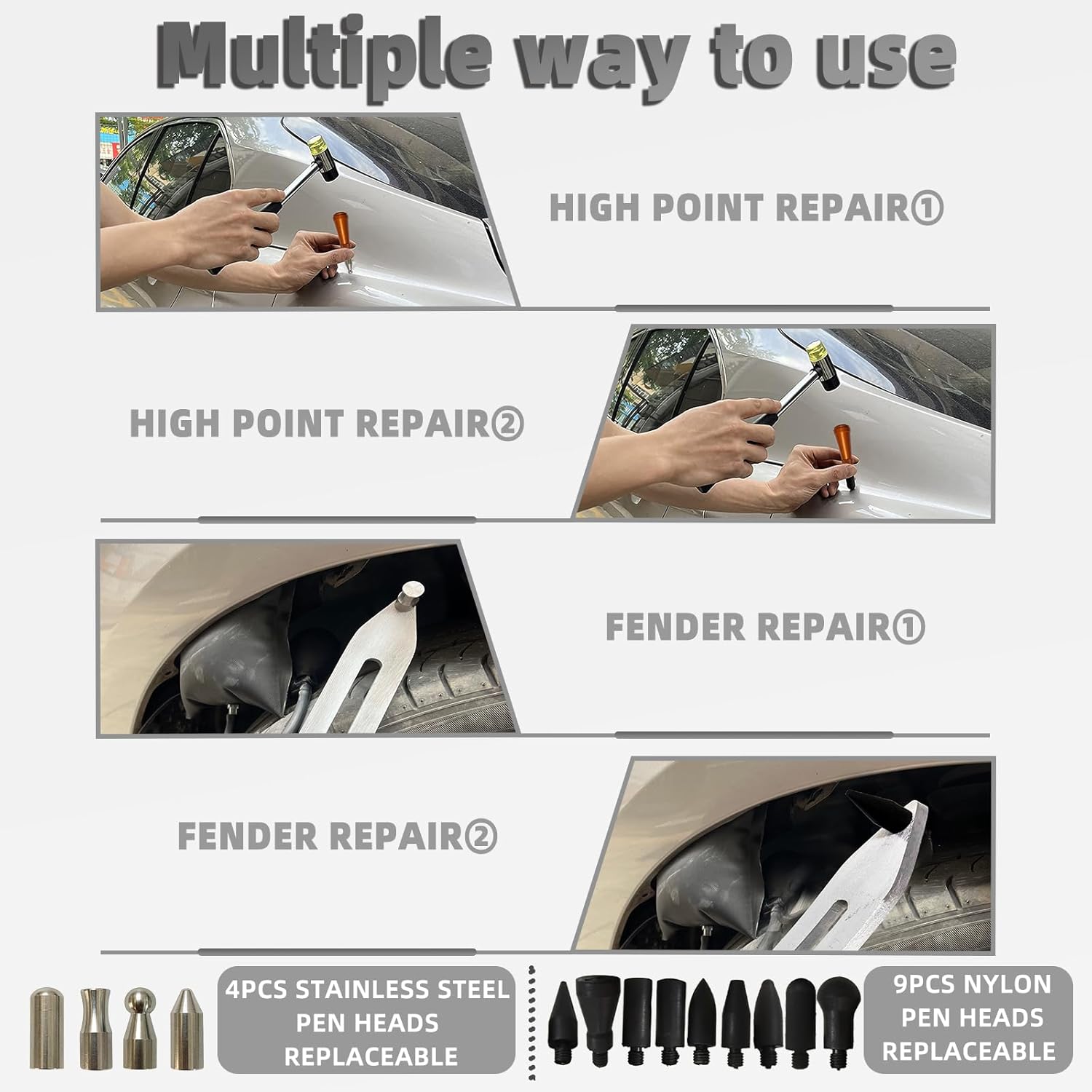 Multiple way to use

HIGH POINT REPAIR①

HIGH POINT REPAIR②

FENDER REPAIR①

FENDER REPAIR②

4PCS STAINLESS STEEL PEN HEADS REPLACEABLE

9PCS NYLON PEN HEADS REPLACEABLE