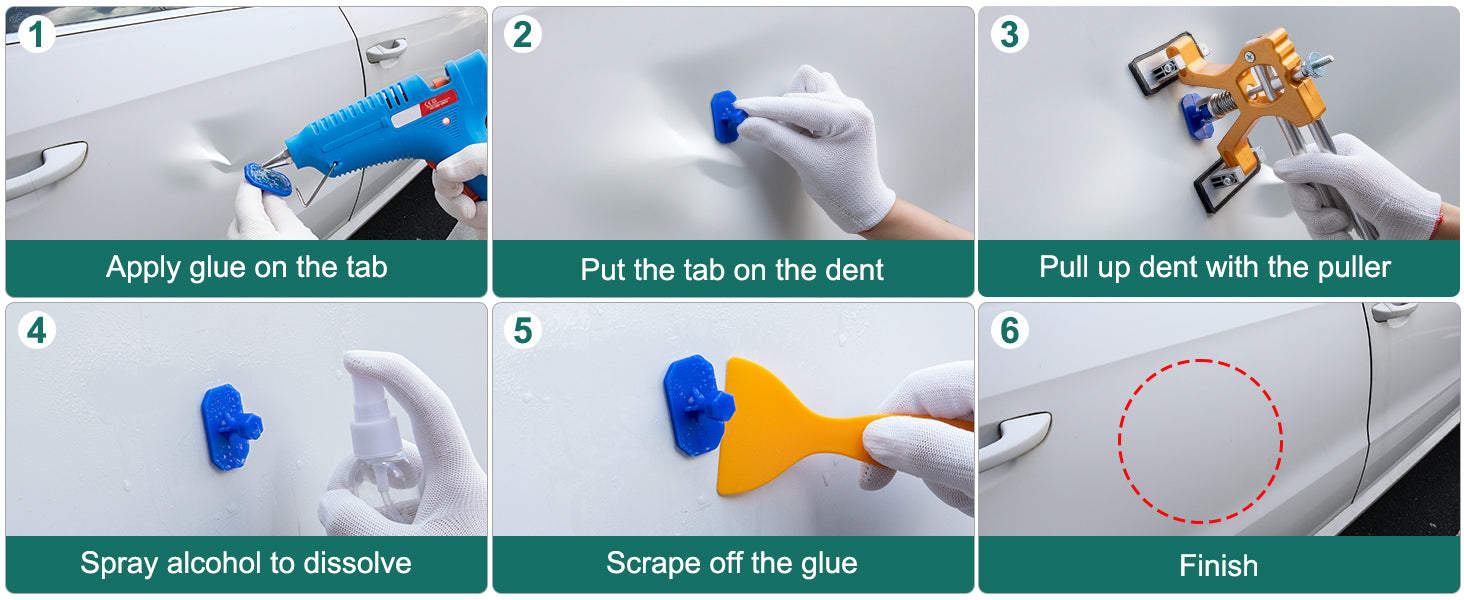 1
Apply glue on the tab

2
Put the tab on the dent

3
Pull up dent with the puller

4
Spray alcohol to dissolve

5
Scrape off the glue

6
Finish