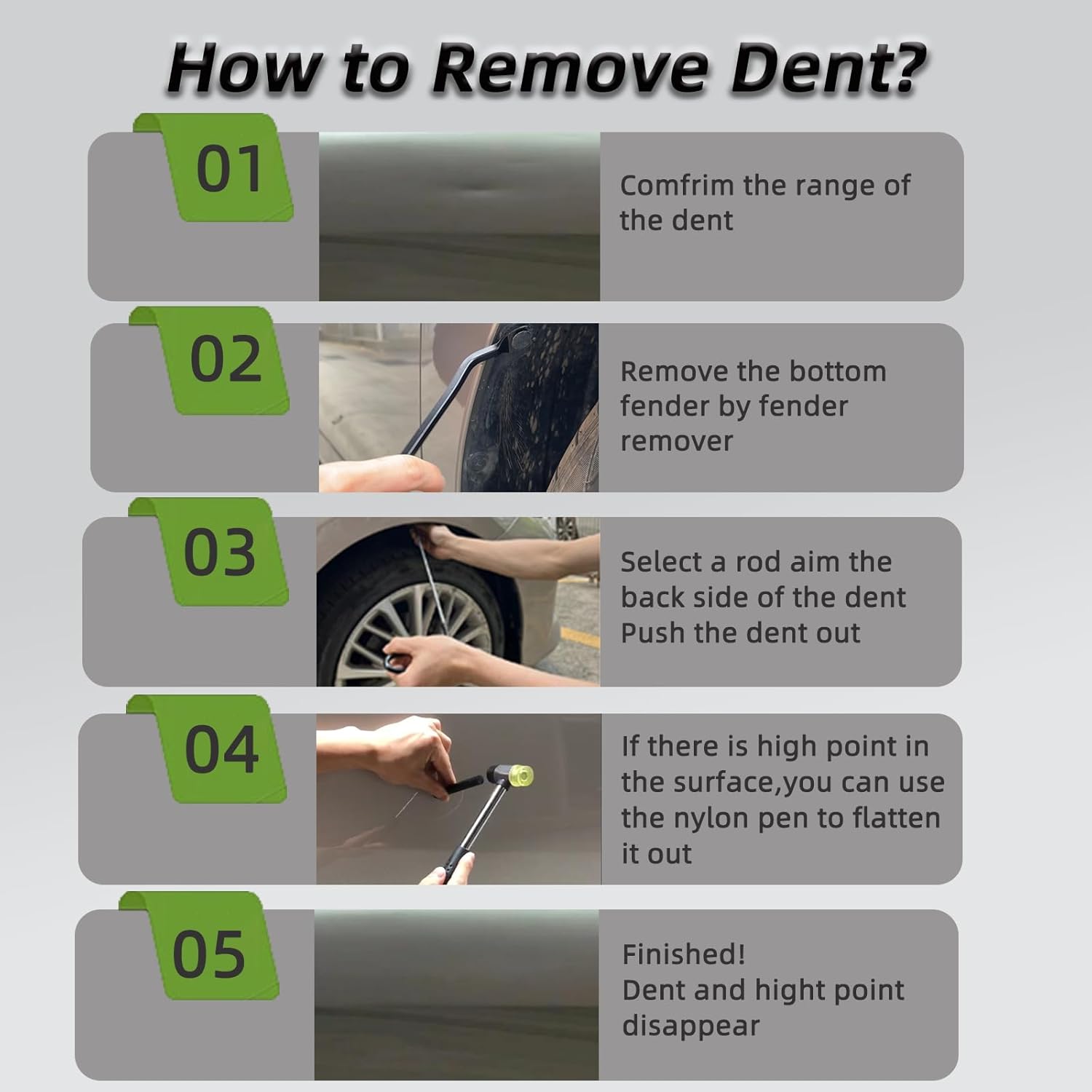 How to Remove Dent?

01

Comfrim the range of the dent

02

Remove the bottom fender by fender remover

03

Select a rod aim the back side of the dent
Push the dent out

04

If there is high point in the surface,you can use the nylon pen to flatten it out

05

Finished!
Dent and hight point disappear