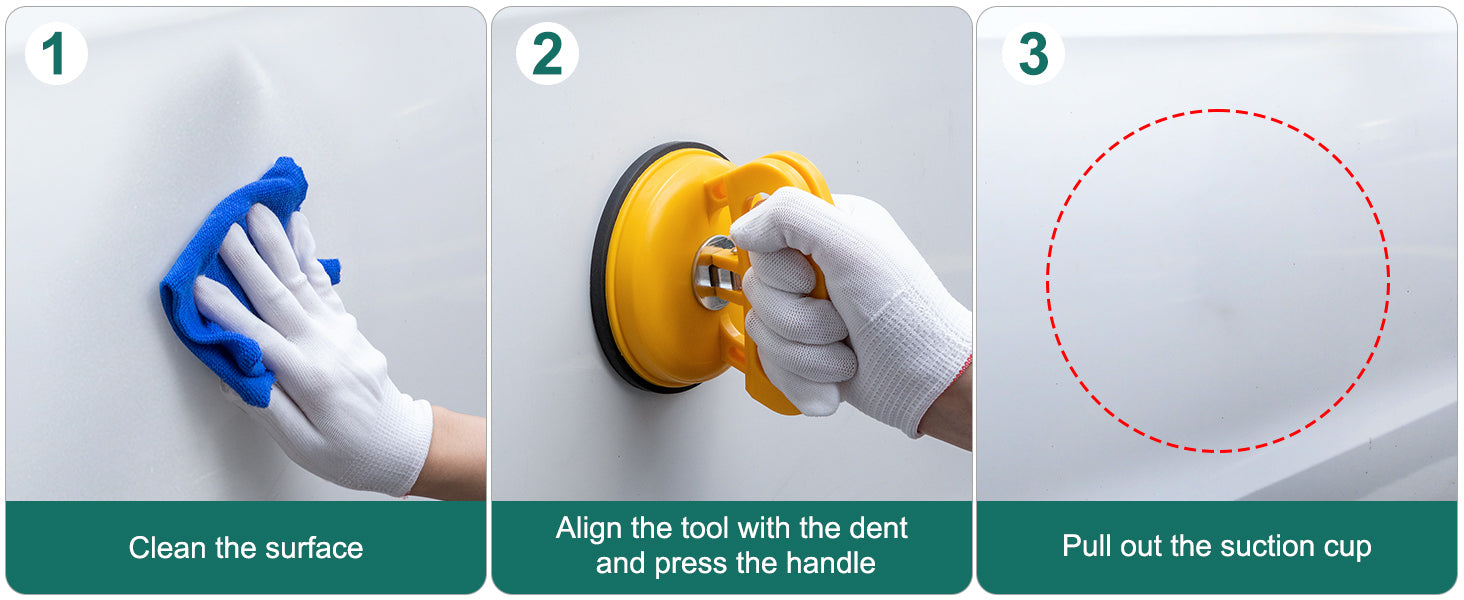 1

Clean the surface

2

Align the tool with the dent and press the handle

3

Pull out the suction cup