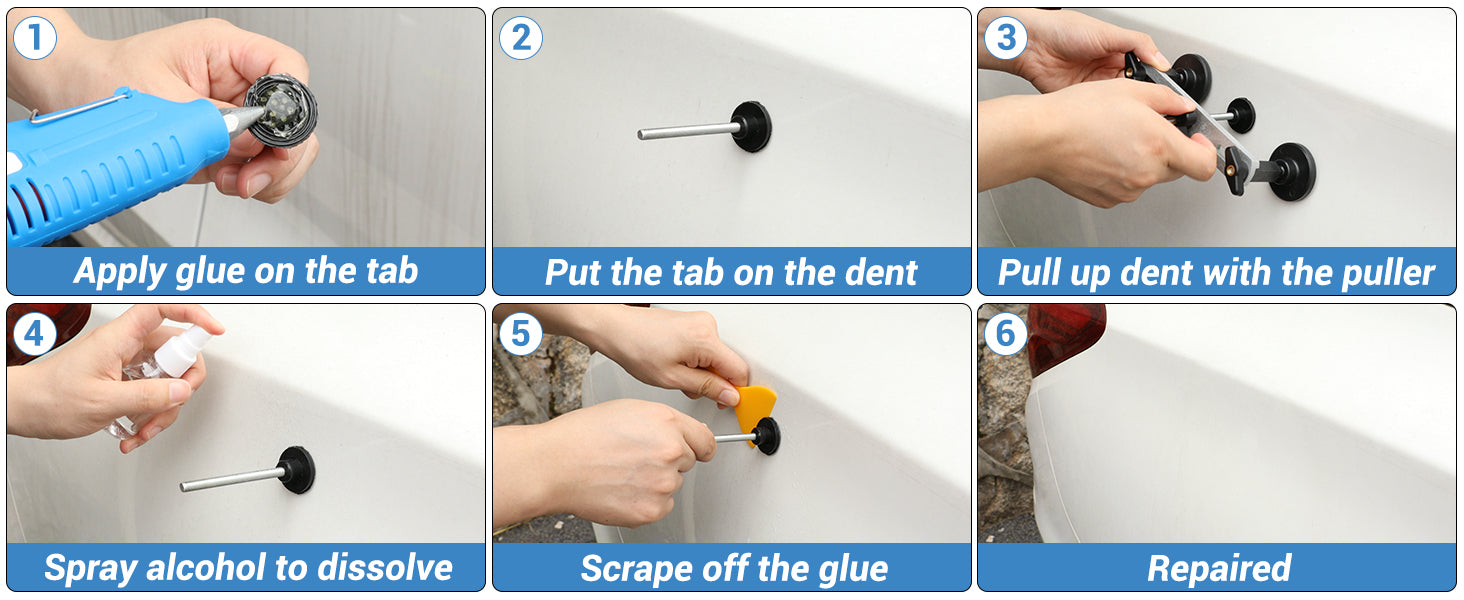 1
Apply glue on the tab

2
Put the tab on the dent

3
Pull up dent with the puller

4
Spray alcohol to dissolve

5
Scrape off the glue

6
Repaired